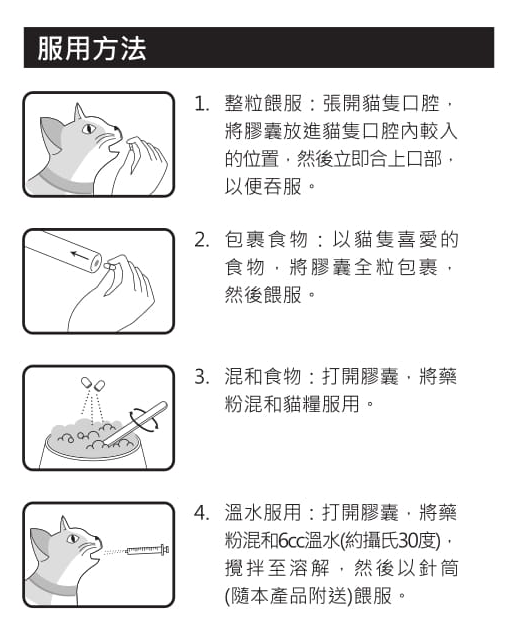 服用方法

1. 整粒餵服：張開貓隻口腔，將膠囊放進貓隻口腔內較入的位置，然後立即合上口部，以便吞服。

2. 包裹食物：以貓隻喜愛的食物，將膠囊全粒包裹，然後餵服。

3. 混和食物：打開膠囊，將藥粉混和貓糧服用。

4. 溫水服用：打開膠囊，將藥粉混和6cc溫水(約攝氏30度)，攪拌至溶解，然後以針筒(隨本產品附送)餵服。